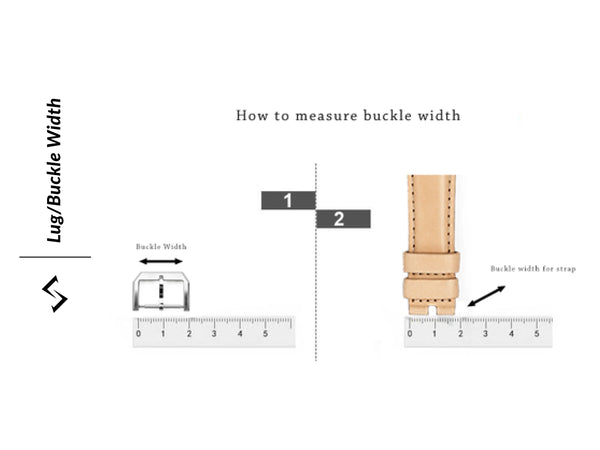 Lug/Buckle Width

How to measure buckle width

1

2

Buckle Width

0 1 2 3 4 5

Buckle width for strap

0 1 2 3 4 5